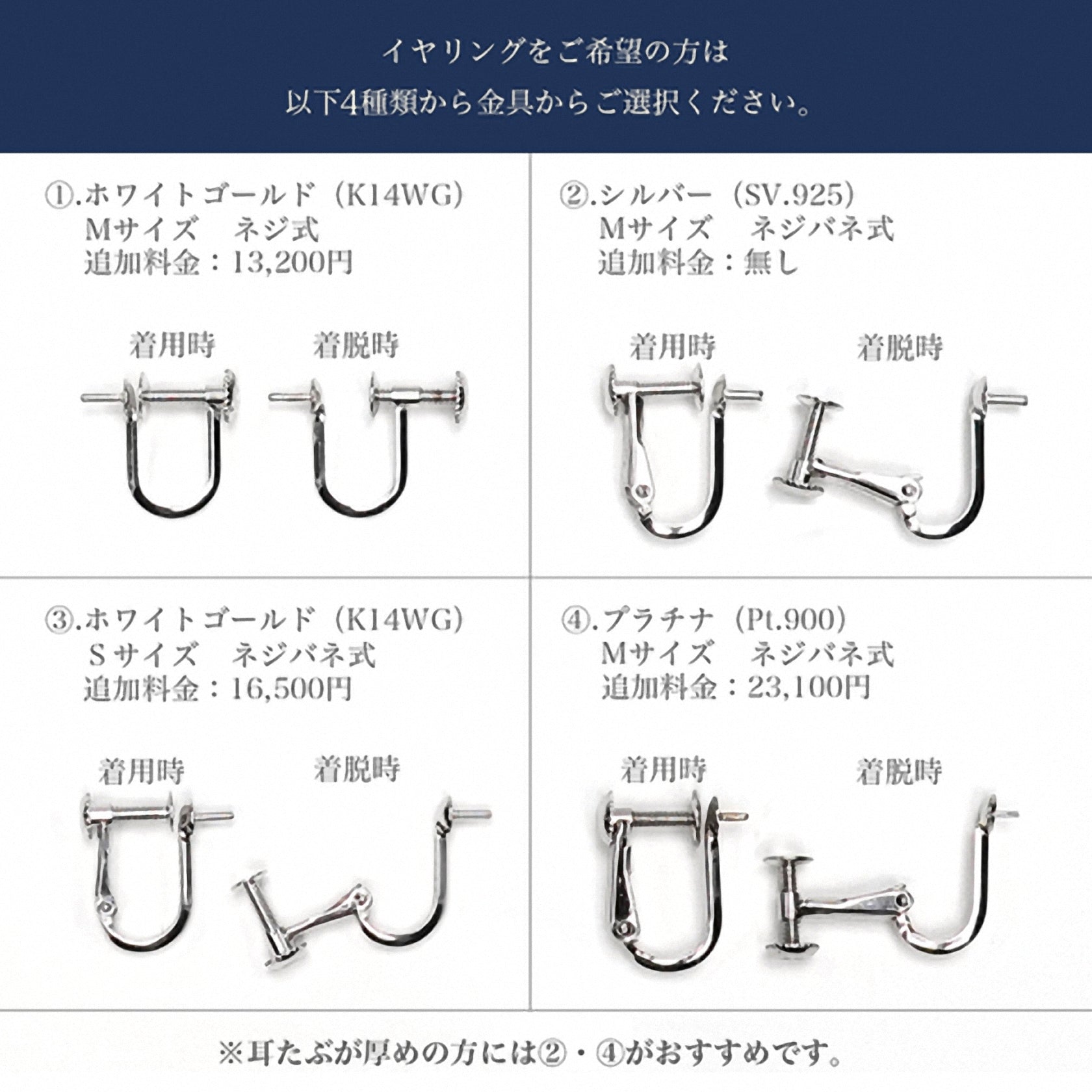 イヤリングをご希望の方は
以下4種類から金具からご選択ください。

①.ホワイトゴールド（K14WG）
Mサイズ　ネジ式
追加料金：13,200円

着用時　着脱時

②.シルバー（SV.925）
Mサイズ　ネジバネ式
追加料金：無し

着用時　着脱時

③.ホワイトゴールド（K14WG）
Sサイズ　ネジバネ式
追加料金：16,500円

着用時　着脱時

④.プラチナ（Pt.900）
Mサイズ　ネジバネ式
追加料金：23,100円

着用時　着脱時

※耳たぶが厚めの方には②・④がおすすめです。